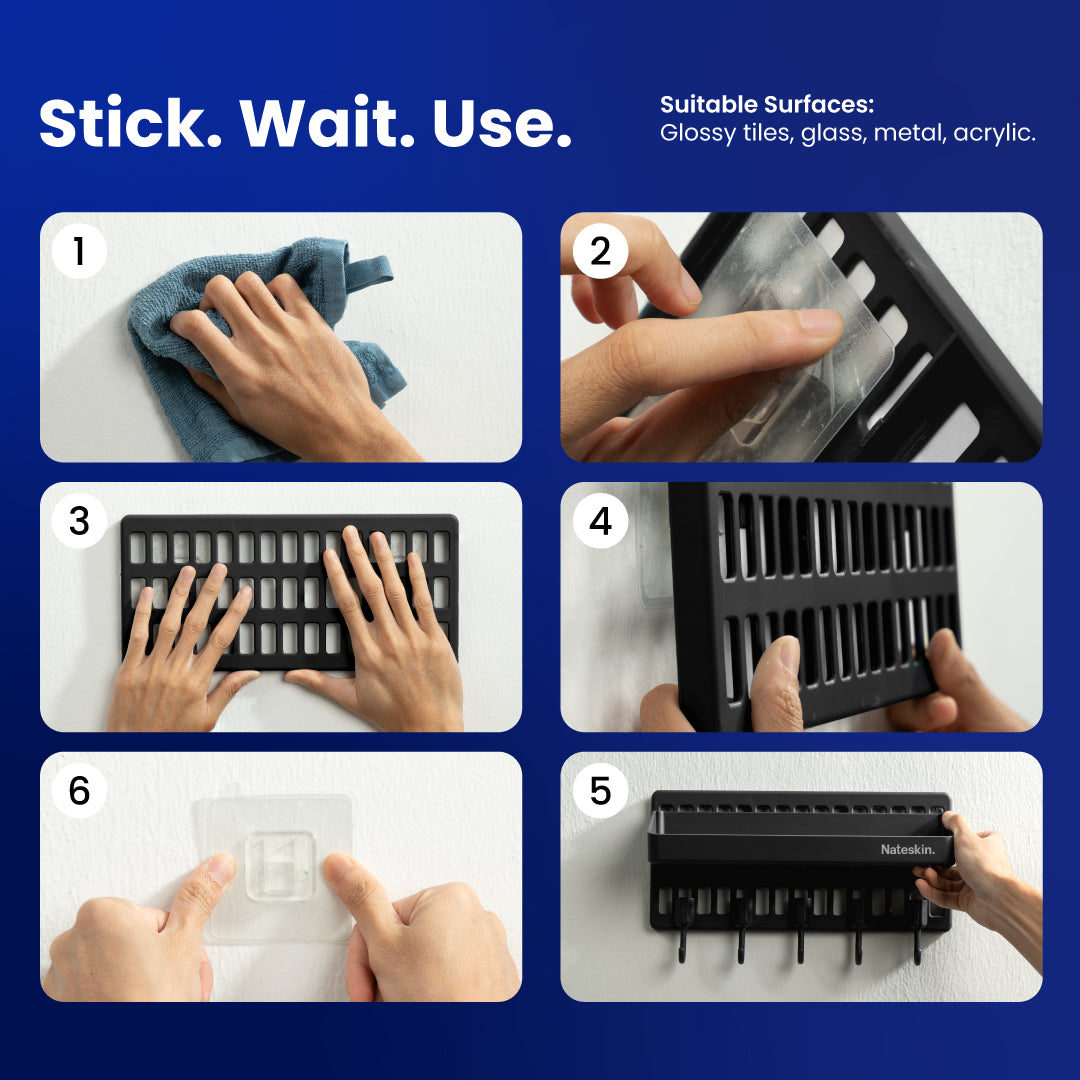 Stick. Wait. Use.

Suitable Surfaces:
Glossy tiles, glass, metal, acrylic.

1

2

3

4

6

5

Nateskin.